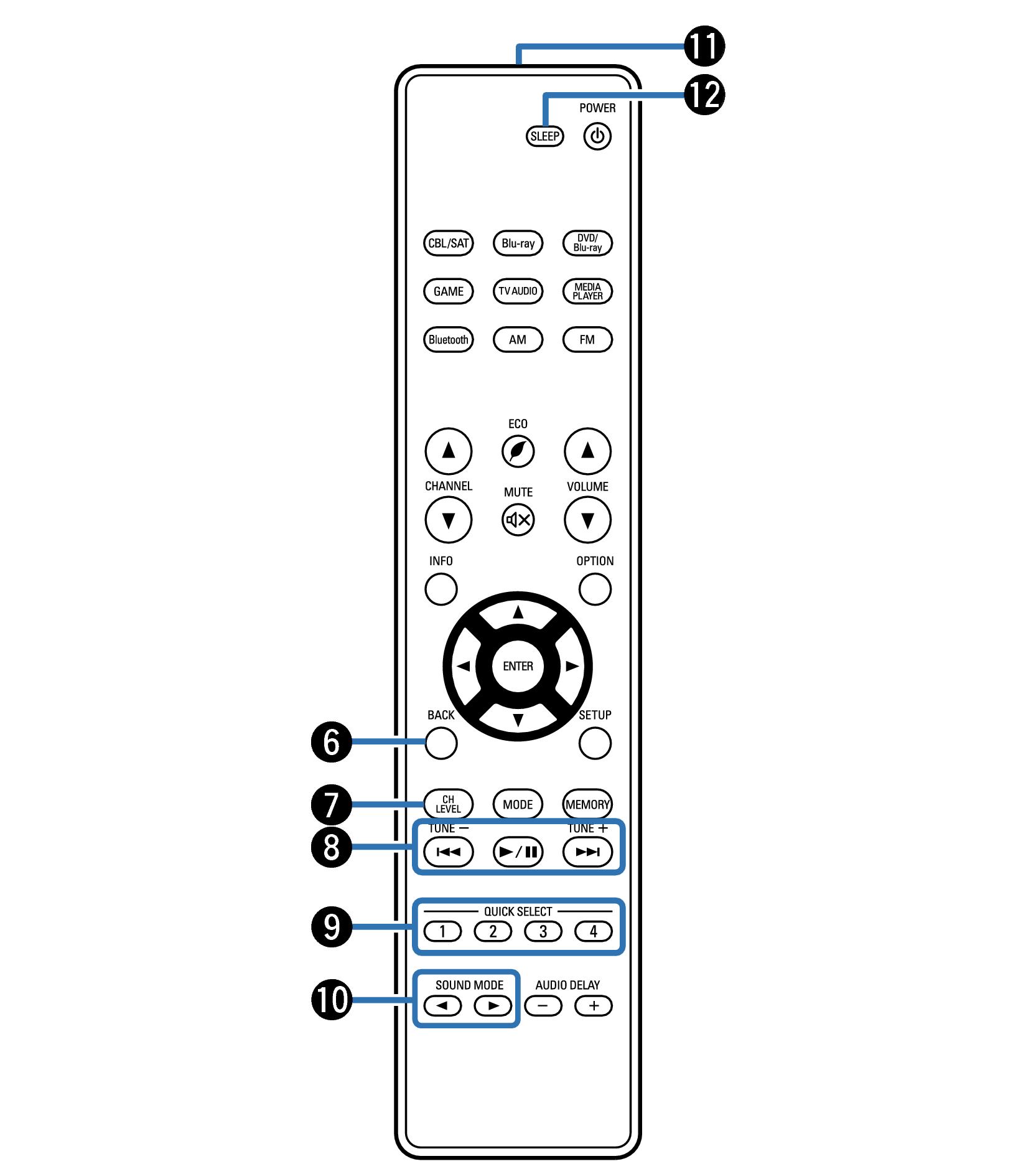 11
12
POWER
SLEEP
CBL/SAT
Blu-ray
DVD/ Blu-ray
GAME
TV AUDIO
MEDIA PLAYER
Bluetooth
AM
FM
ECO
CHANNEL
MUTE
VOLUME
INFO
OPTION
ENTER
BACK
SETUP
6
7
CH LEVEL
MODE
MEMORY
8
TUNE −
TUNE +
9
QUICK SELECT
1
2
3
4
10
SOUND MODE
AUDIO DELAY
−
+